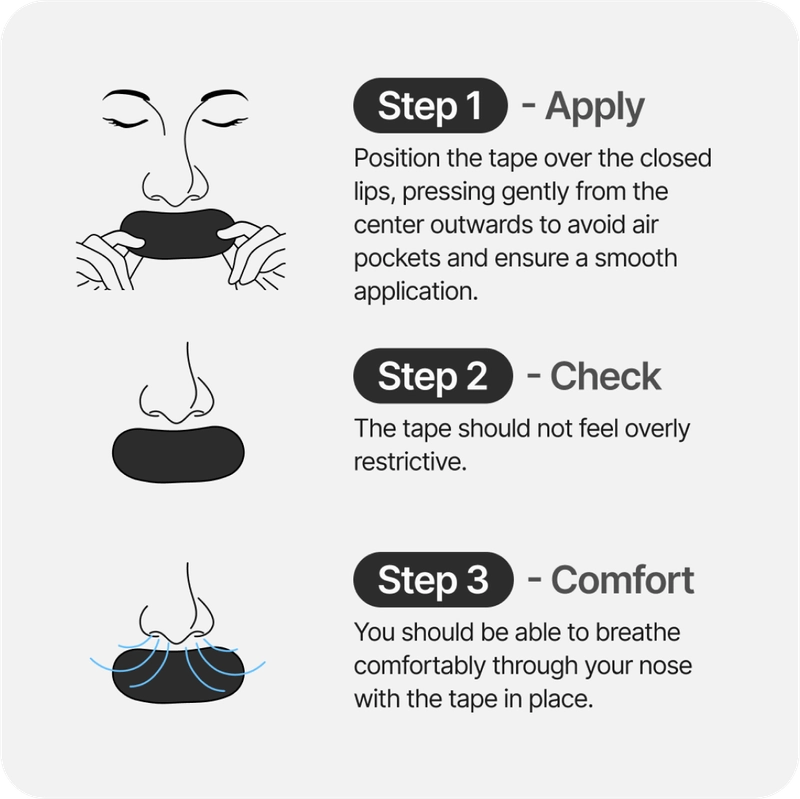 Step 1 - Apply

Position the tape over the closed lips, pressing gently from the center outwards to avoid air pockets and ensure a smooth application.

Step 2 - Check

The tape should not feel overly restrictive.

Step 3 - Comfort

You should be able to breathe comfortably through your nose with the tape in place.